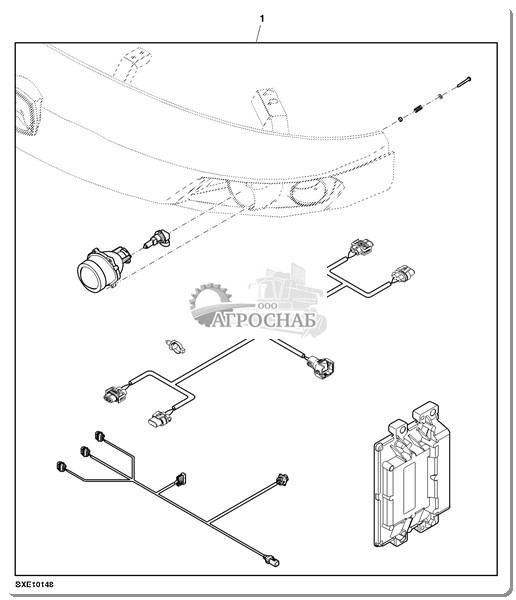 1

ООО
АГРОСНАБ

SXE10148